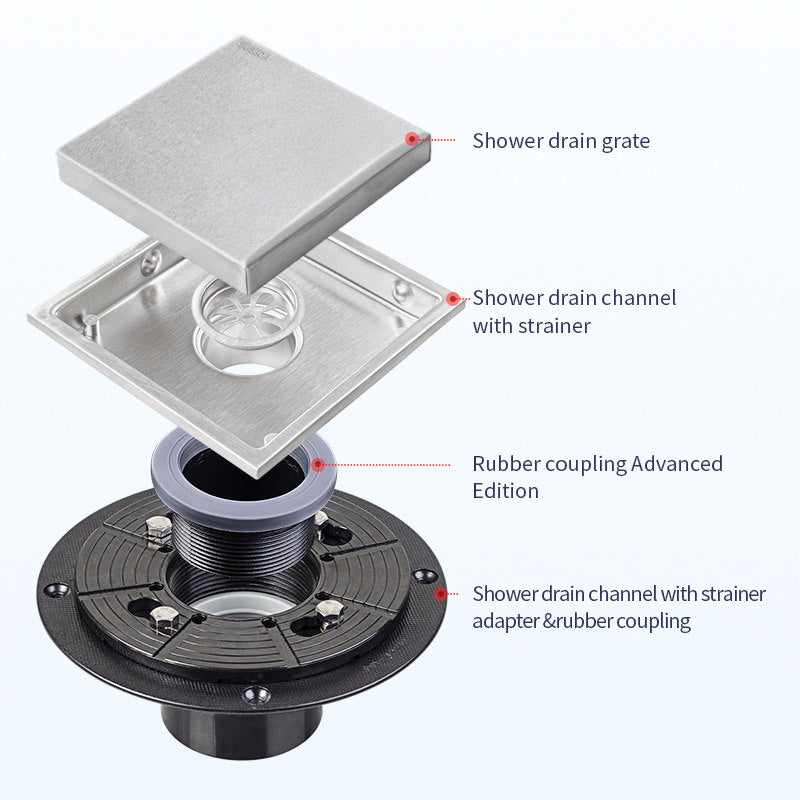 Shower drain grate

Shower drain channel with strainer

Rubber coupling Advanced Edition

Shower drain channel with strainer adapter &rubber coupling