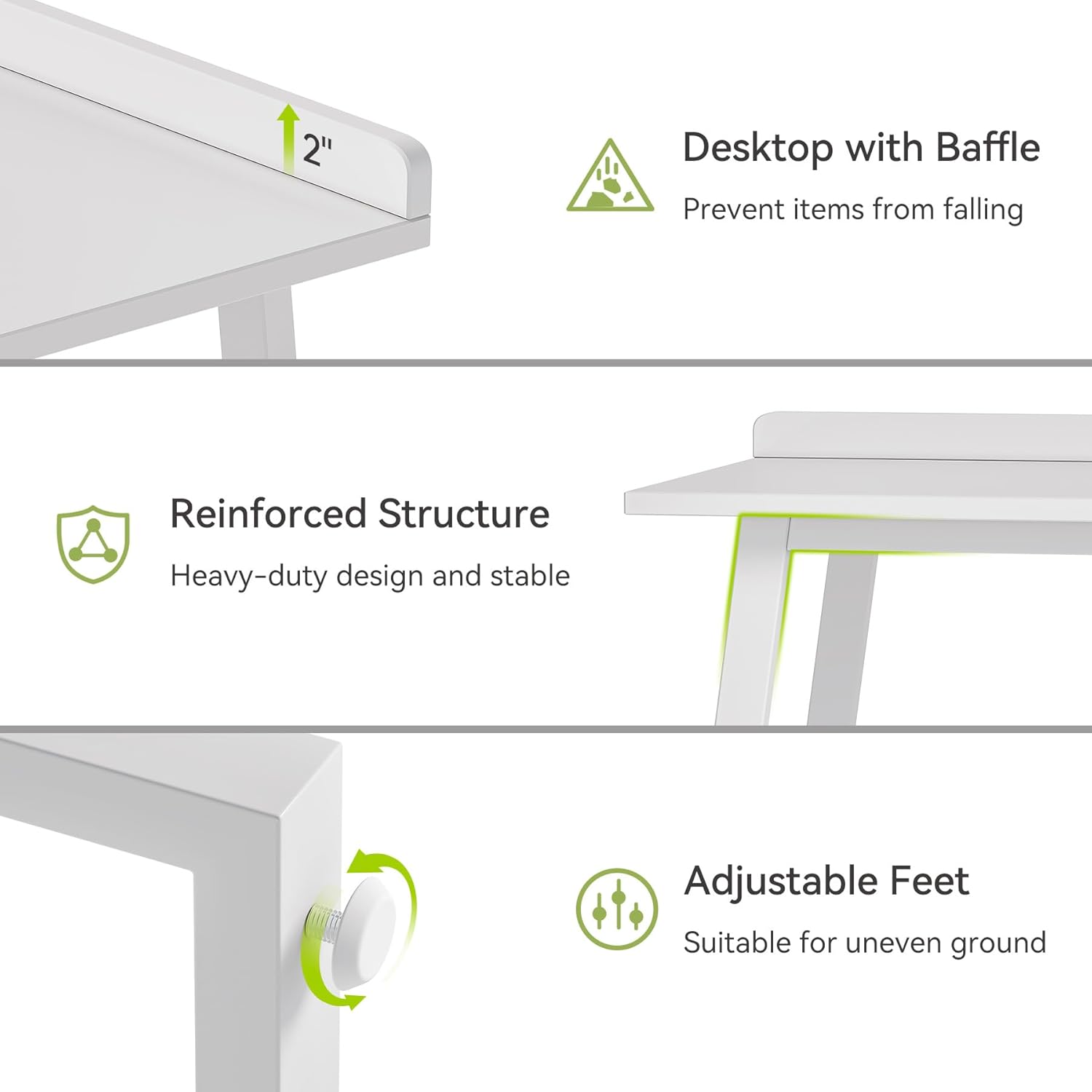 2"

Desktop with Baffle

Prevent items from falling

Reinforced Structure

Heavy-duty design and stable

Adjustable Feet

Suitable for uneven ground