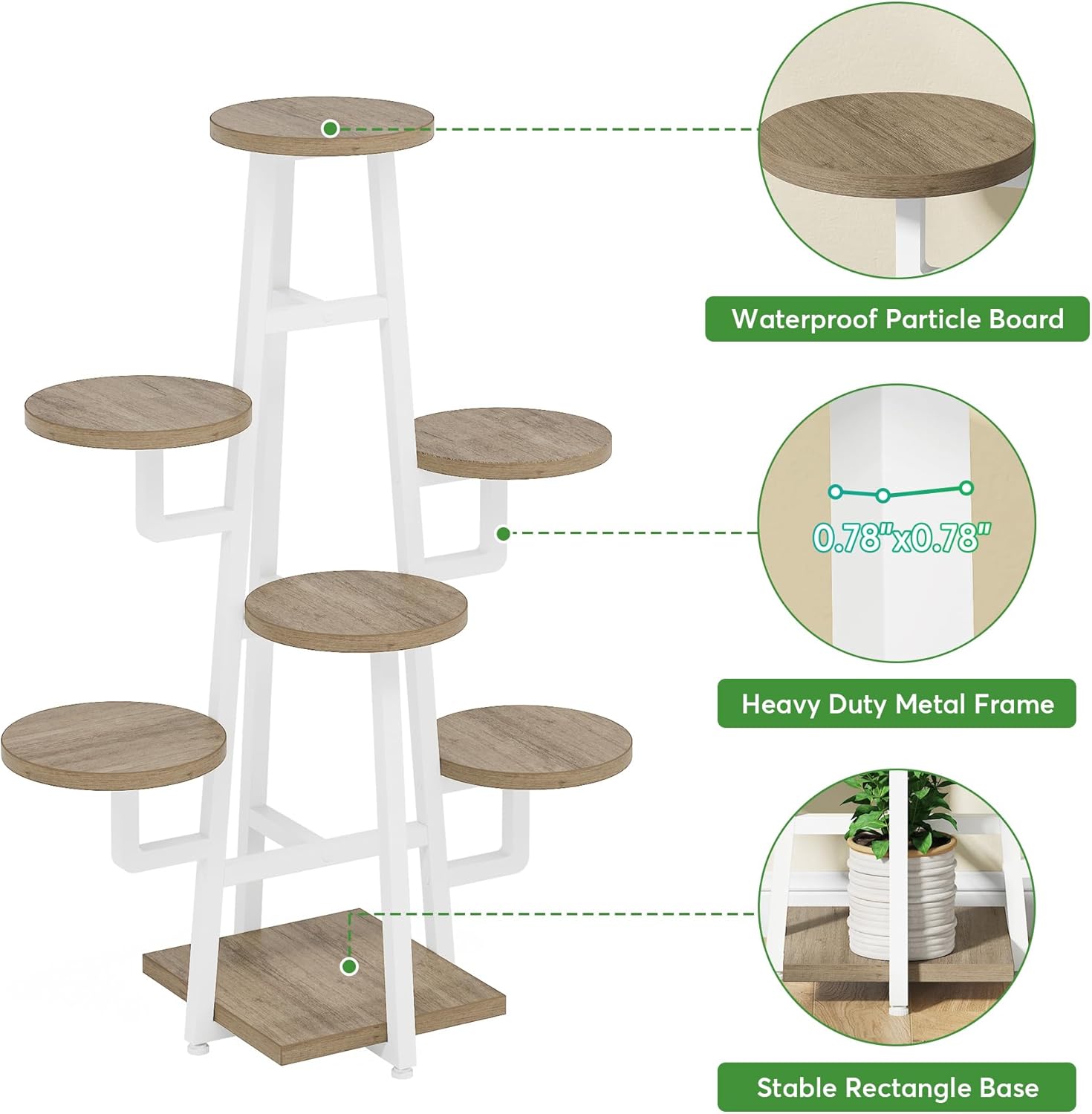 Waterproof Particle Board

0.78"x0.78"

Heavy Duty Metal Frame

Stable Rectangle Base