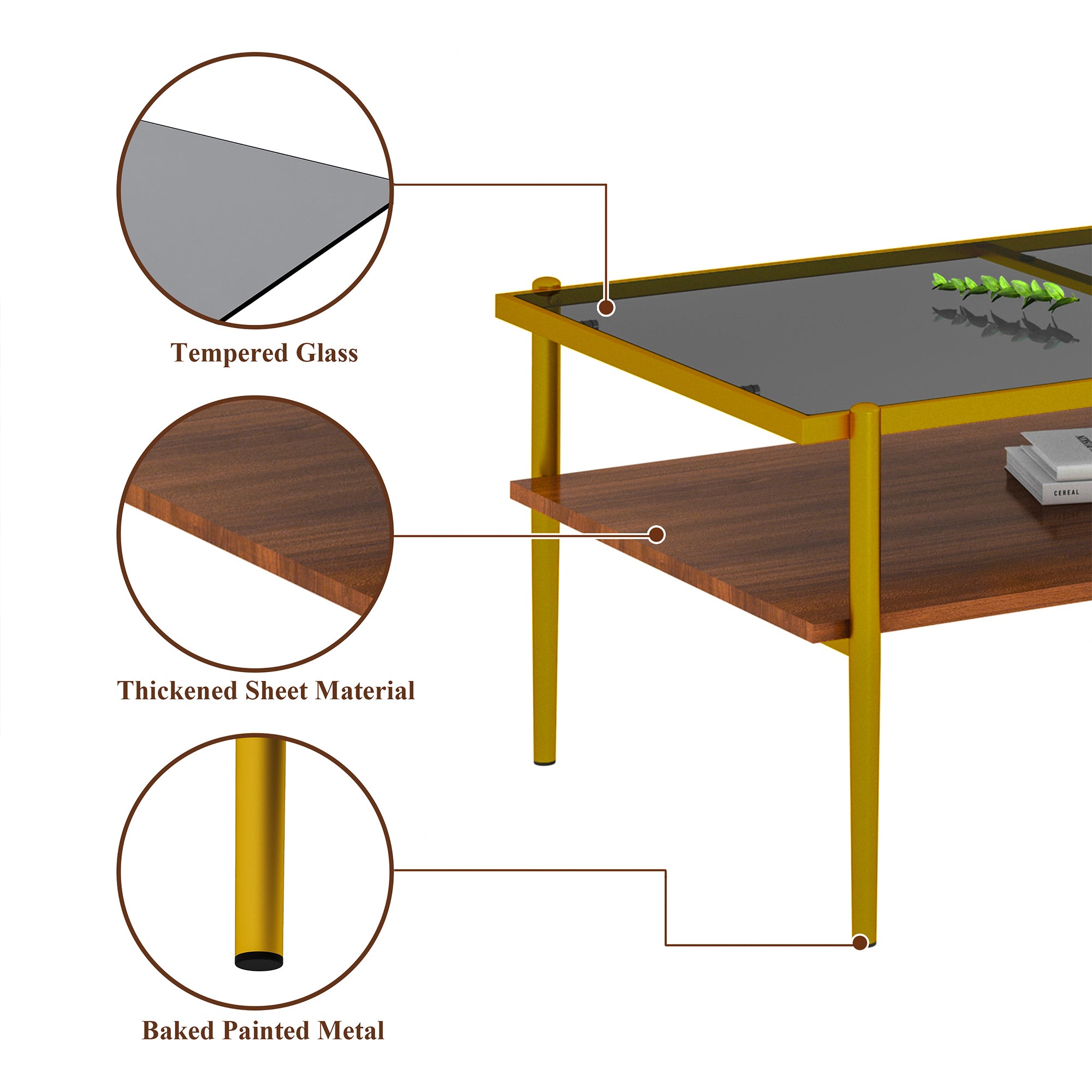 Tempered Glass

Thickened Sheet Material

Baked Painted Metal

CEREAL