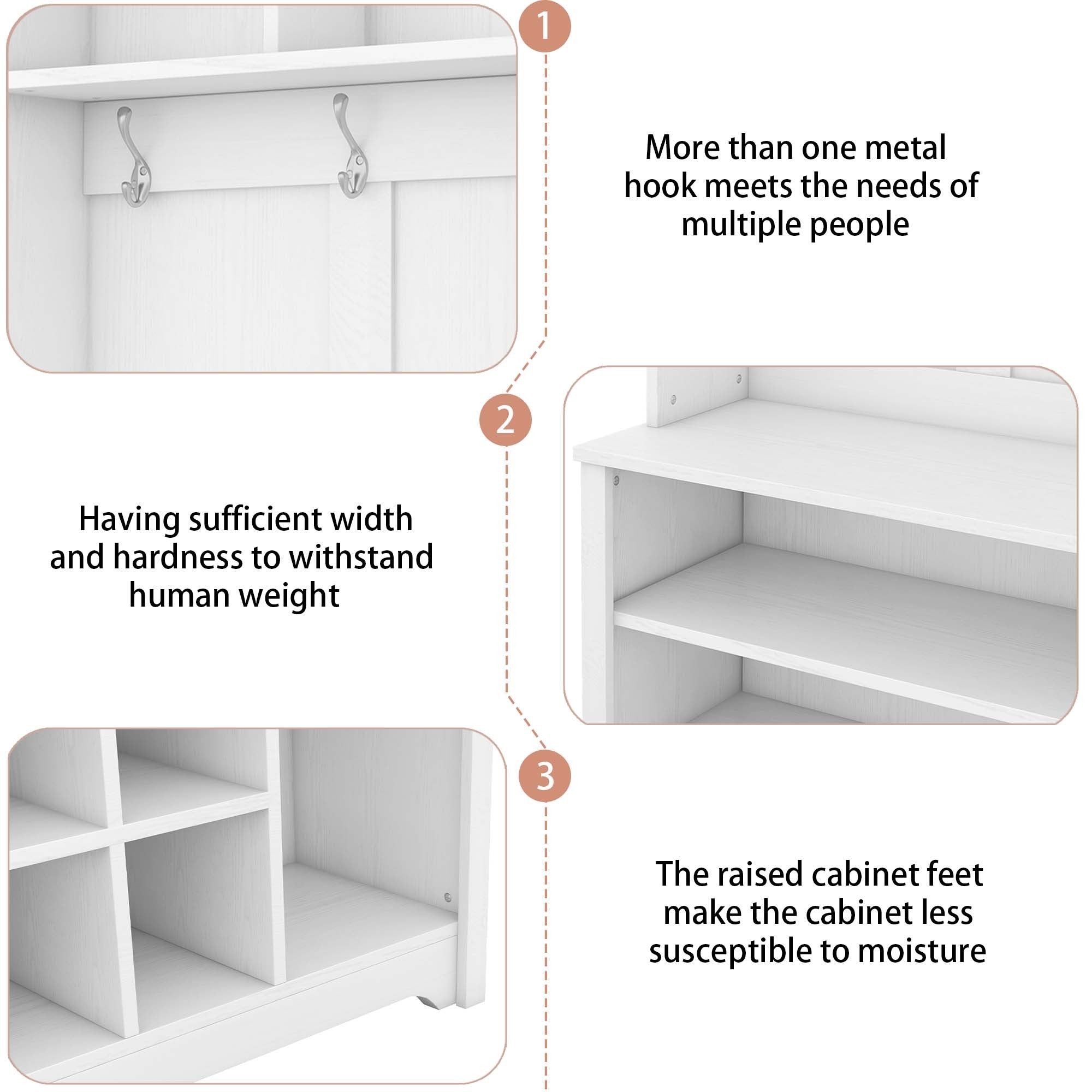 1

More than one metal hook meets the needs of multiple people

2

Having sufficient width and hardness to withstand human weight

3

The raised cabinet feet make the cabinet less susceptible to moisture