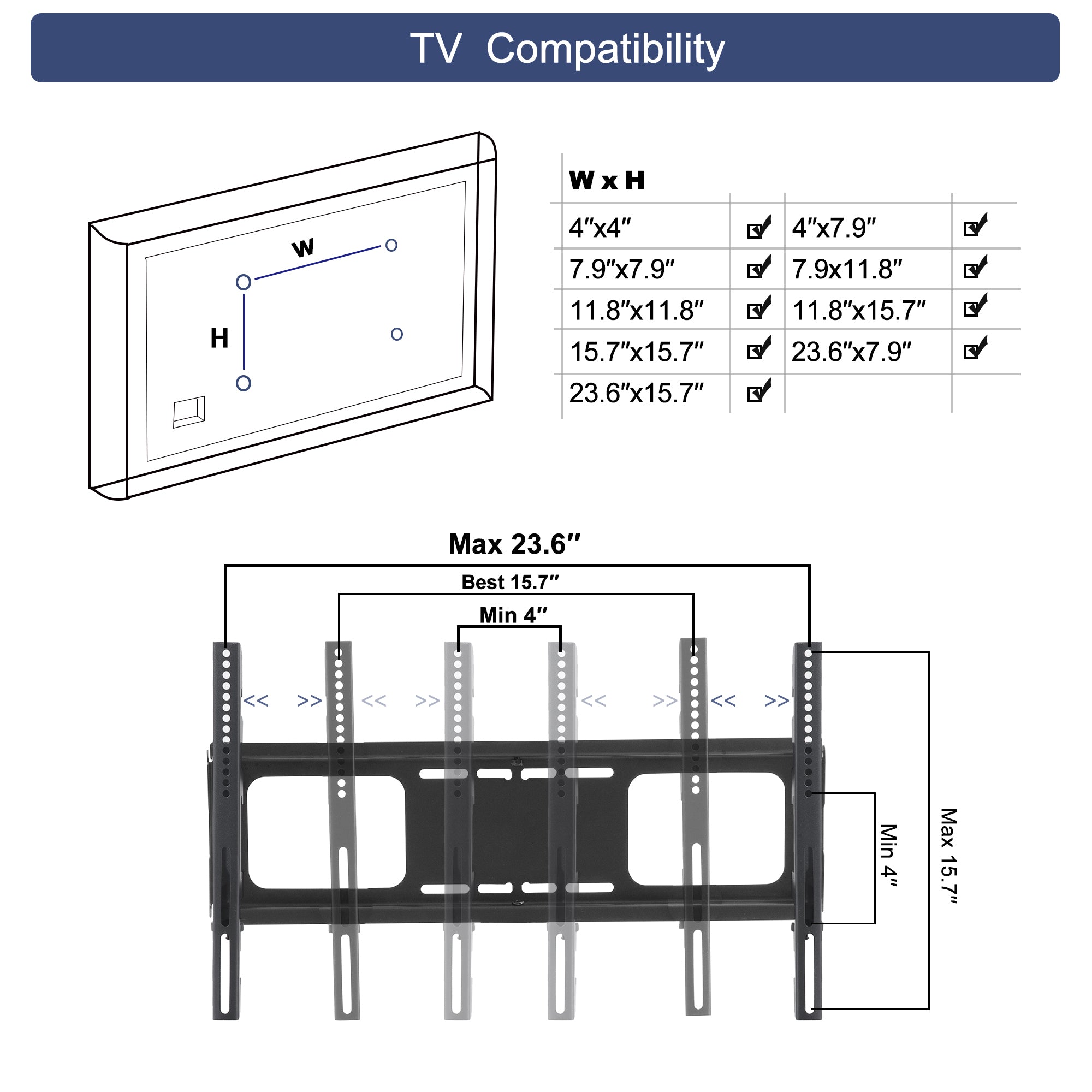 TV Compatibility

W

H

| W x H | | | |
|---|---|---|---|
| 4″x4″ | ☑ | 4″x7.9″ | ☑ |
| 7.9″x7.9″ | ☑ | 7.9x11.8″ | ☑ |
| 11.8″x11.8″ | ☑ | 11.8″x15.7″ | ☑ |
| 15.7″x15.7″ | ☑ | 23.6″x7.9″ | ☑ |
| 23.6″x15.7″ | ☑ | | |

Max 23.6″

Best 15.7″

Min 4″

<< >> << >> << >> << >>

Min 4″

Max 15.7″