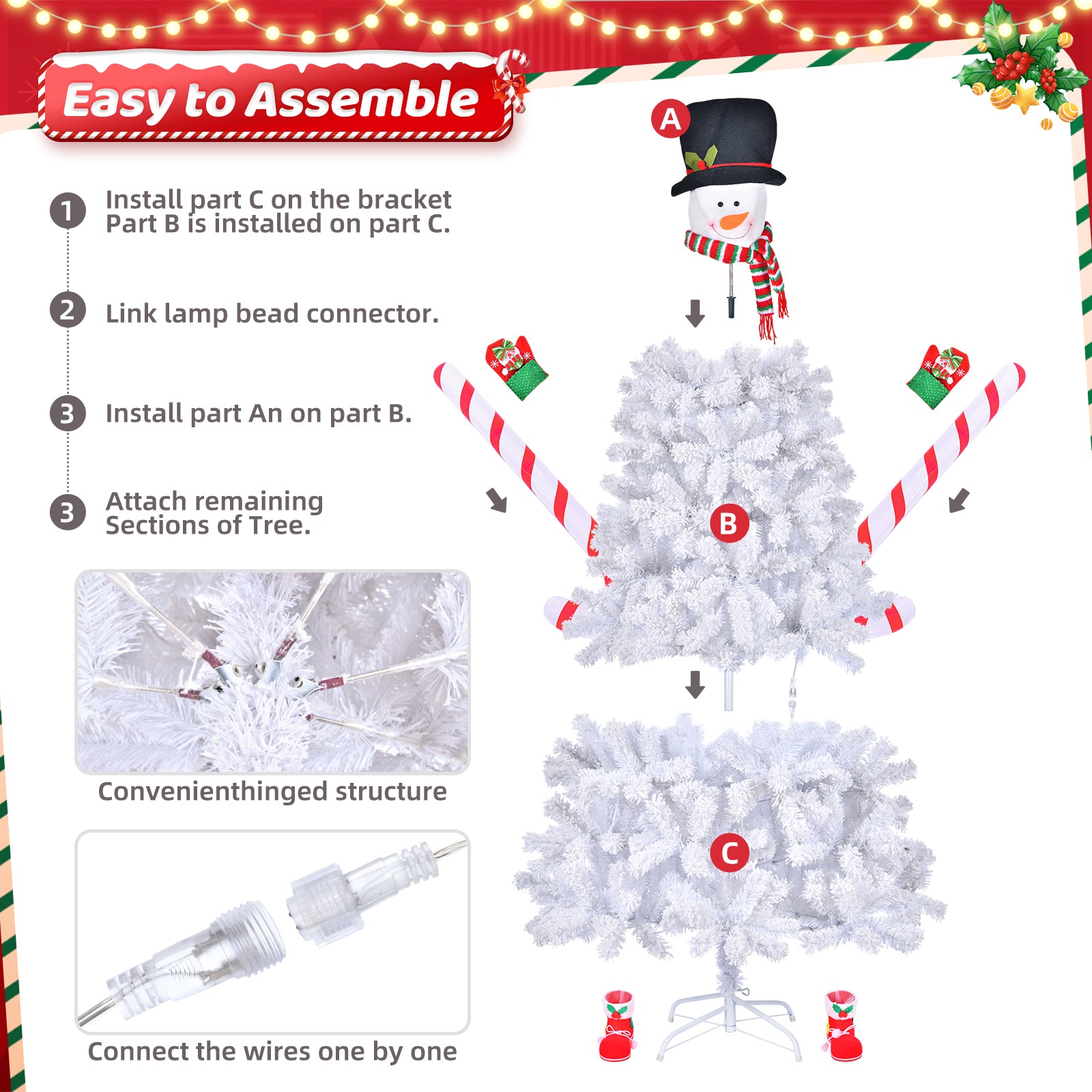 Easy to Assemble

1 Install part C on the bracket Part B is installed on part C.

2 Link lamp bead connector.

3 Install part An on part B.

3 Attach remaining Sections of Tree.

Convenienthinged structure

Connect the wires one by one

A

B

C