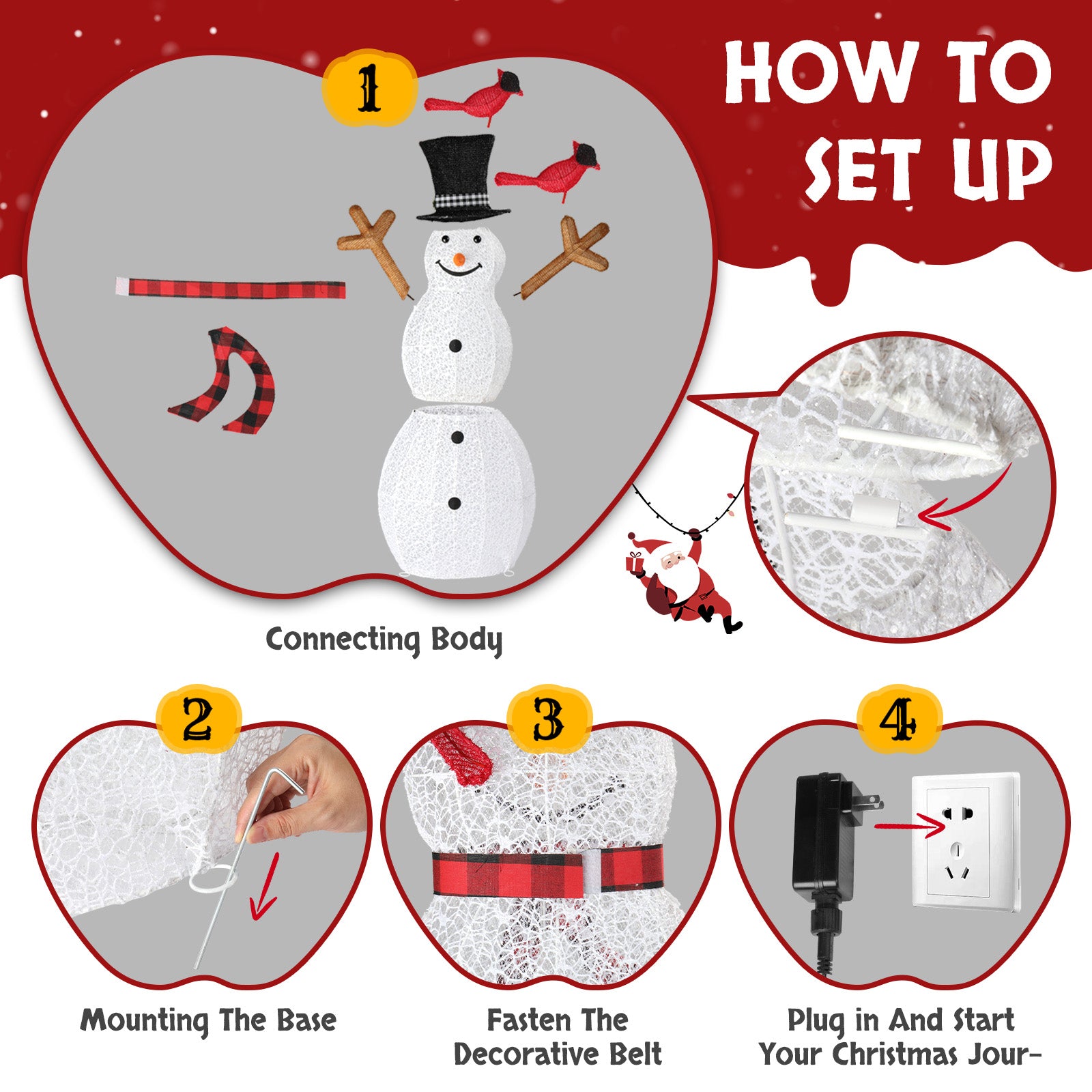 HOW TO SET UP

1

Connecting Body

2

Mounting The Base

3

Fasten The Decorative Belt

4

Plug in And Start Your Christmas Jour-