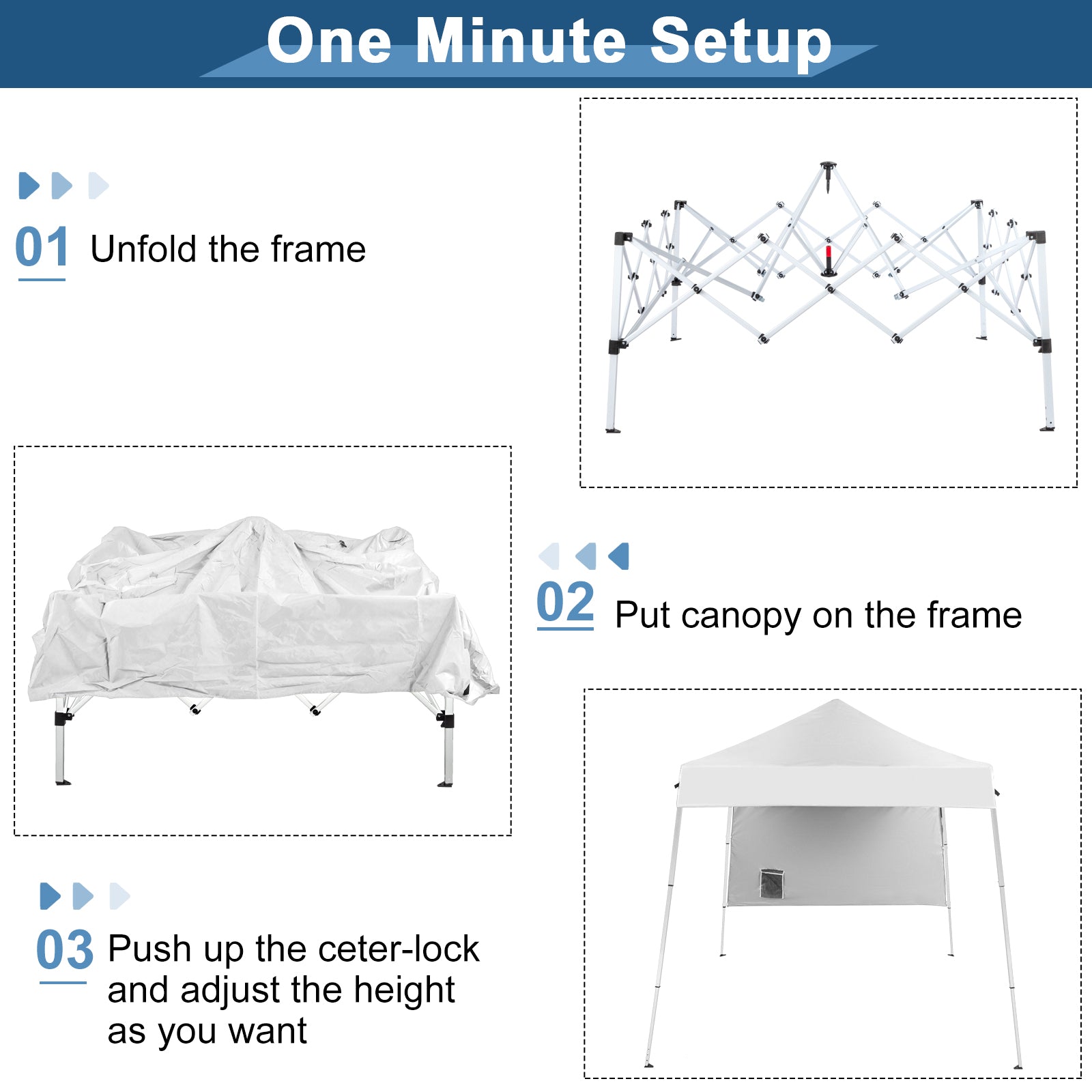 One Minute Setup

01 Unfold the frame

02 Put canopy on the frame

03 Push up the ceter-lock and adjust the height as you want