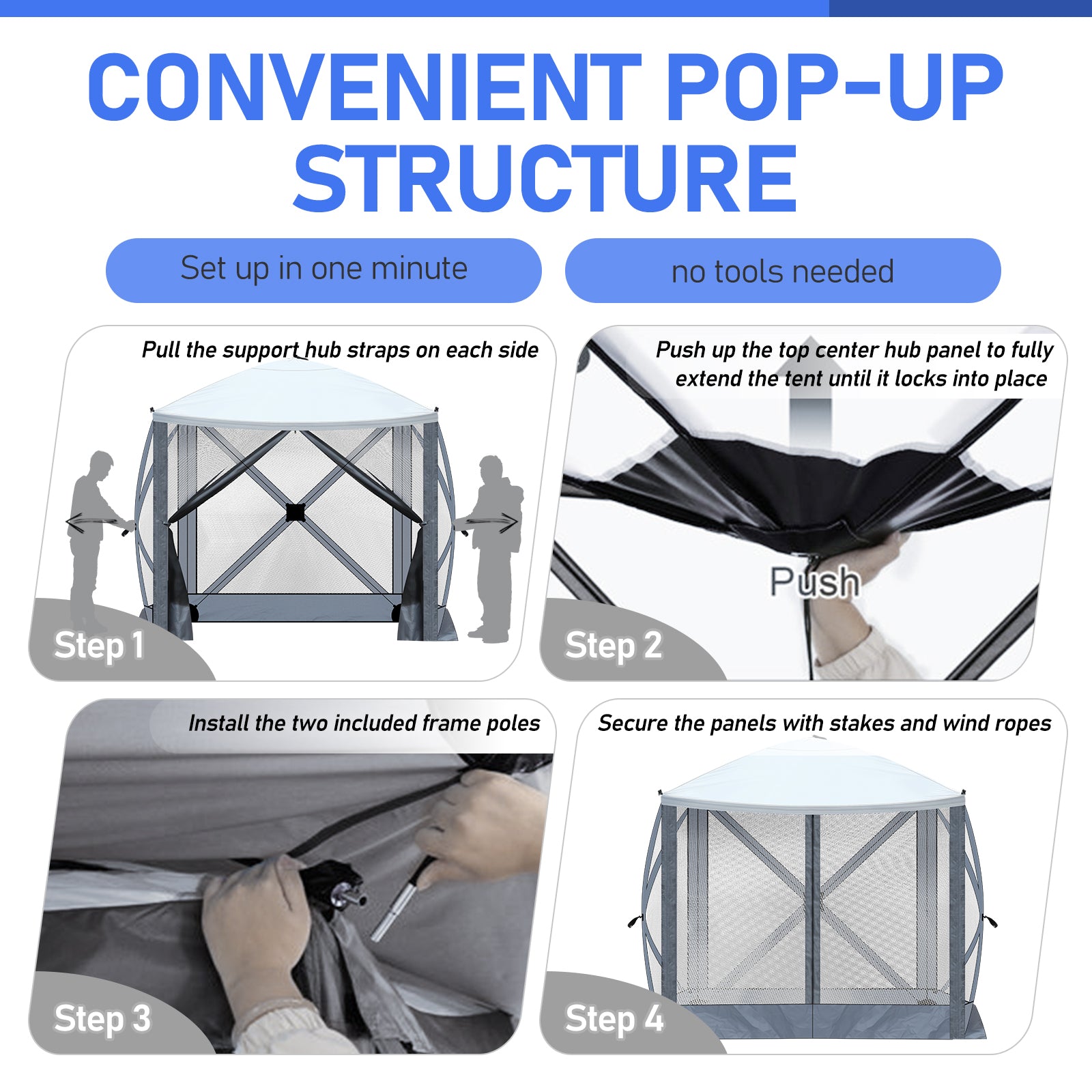 CONVENIENT POP-UP STRUCTURE

Set up in one minute

no tools needed

Pull the support hub straps on each side

Step 1

Push up the top center hub panel to fully extend the tent until it locks into place

Push

Step 2

Install the two included frame poles

Step 3

Secure the panels with stakes and wind ropes

Step 4