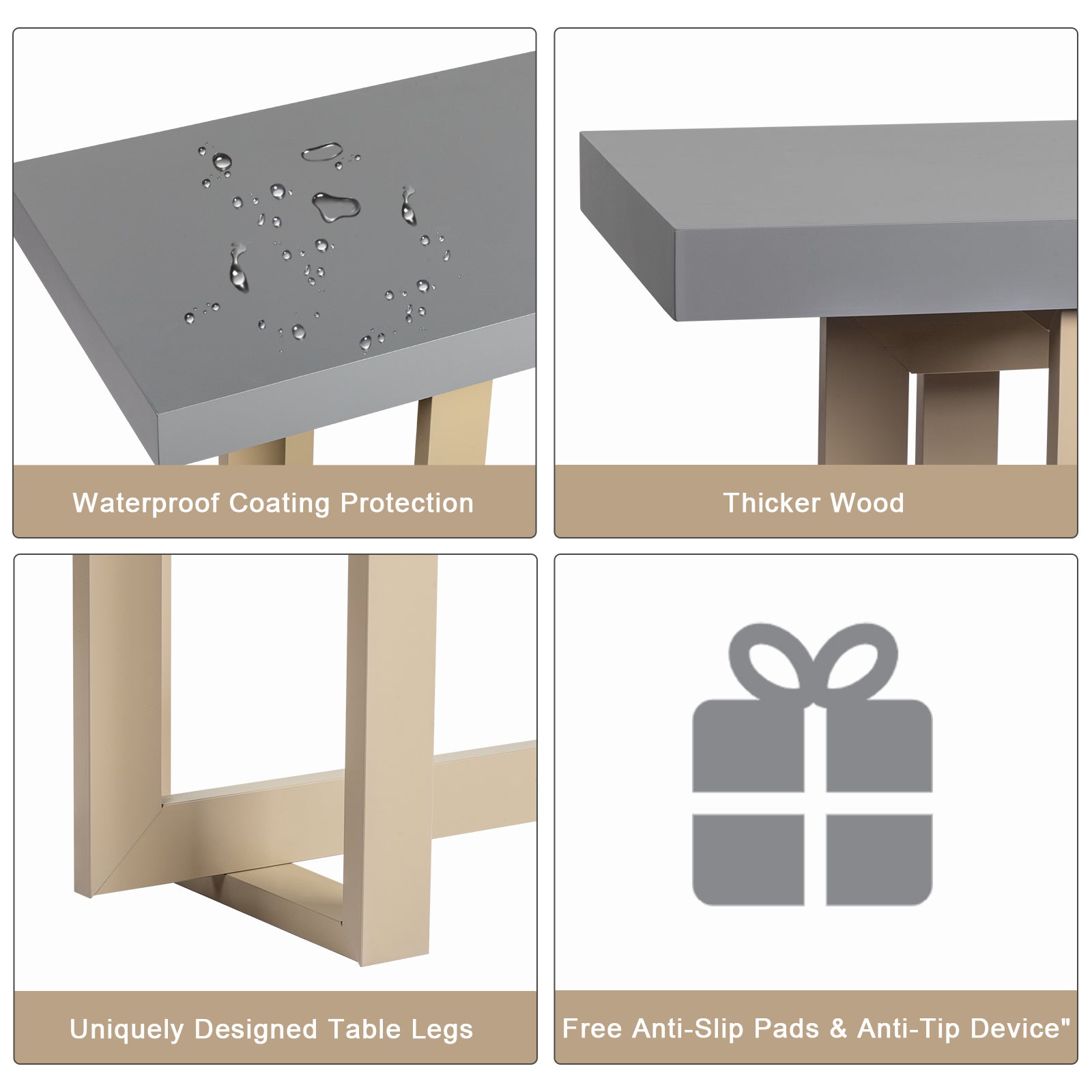 Waterproof Coating Protection

Thicker Wood

Uniquely Designed Table Legs

Free Anti-Slip Pads & Anti-Tip Device"