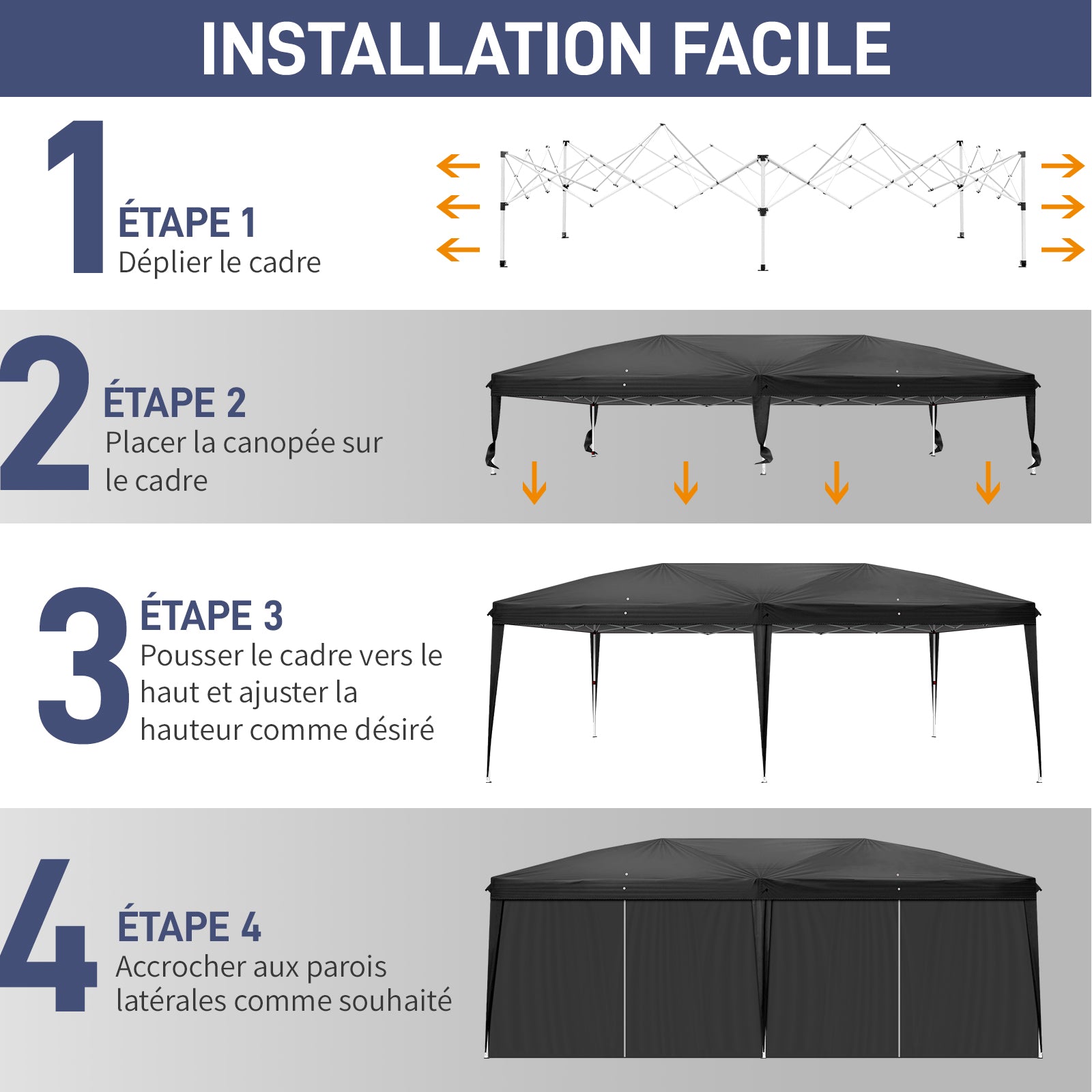 INSTALLATION FACILE

1
ÉTAPE 1
Déplier le cadre

2
ÉTAPE 2
Placer la canopée sur le cadre

3
ÉTAPE 3
Pousser le cadre vers le haut et ajuster la hauteur comme désiré

4
ÉTAPE 4
Accrocher aux parois latérales comme souhaité