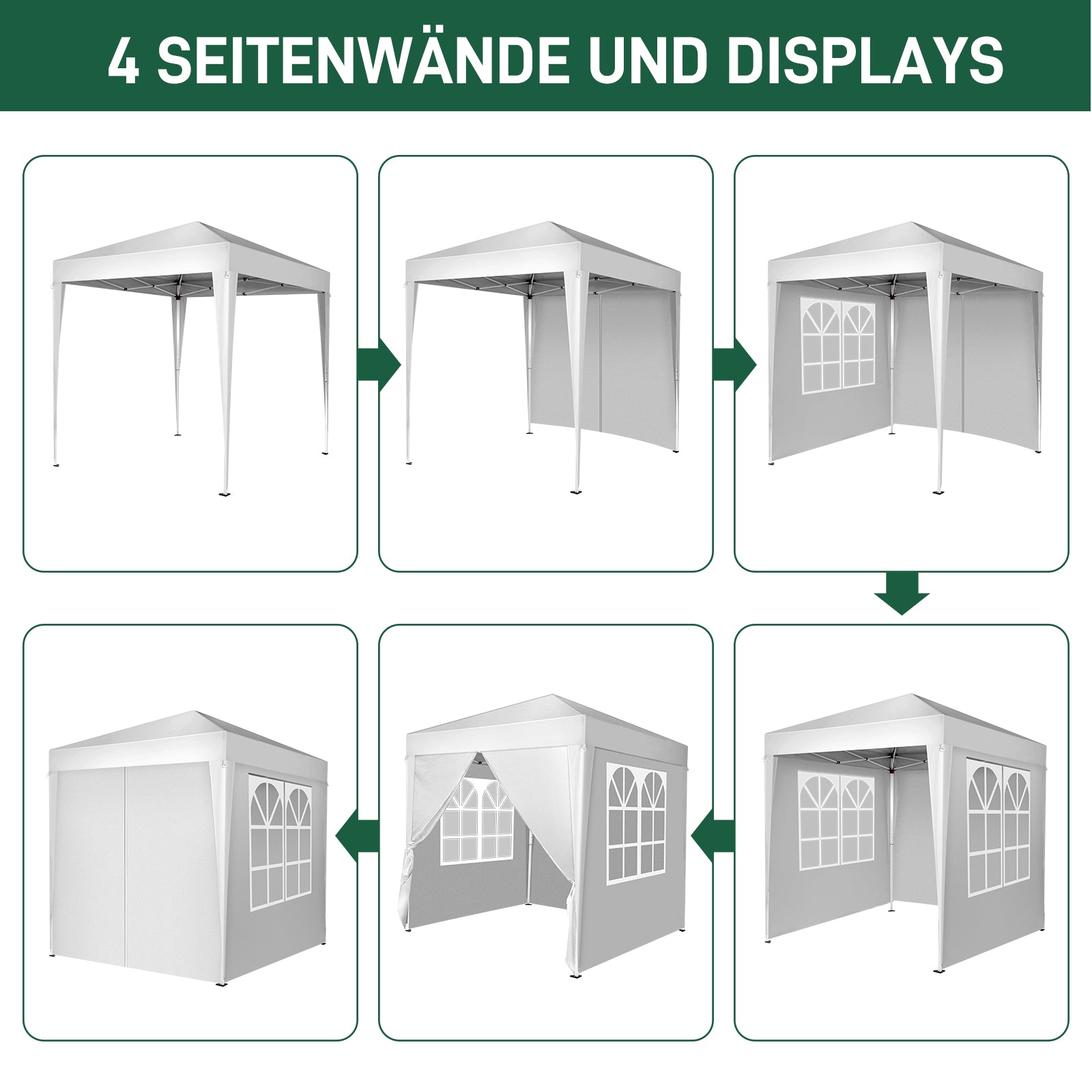 4 SEITENWÄNDE UND DISPLAYS