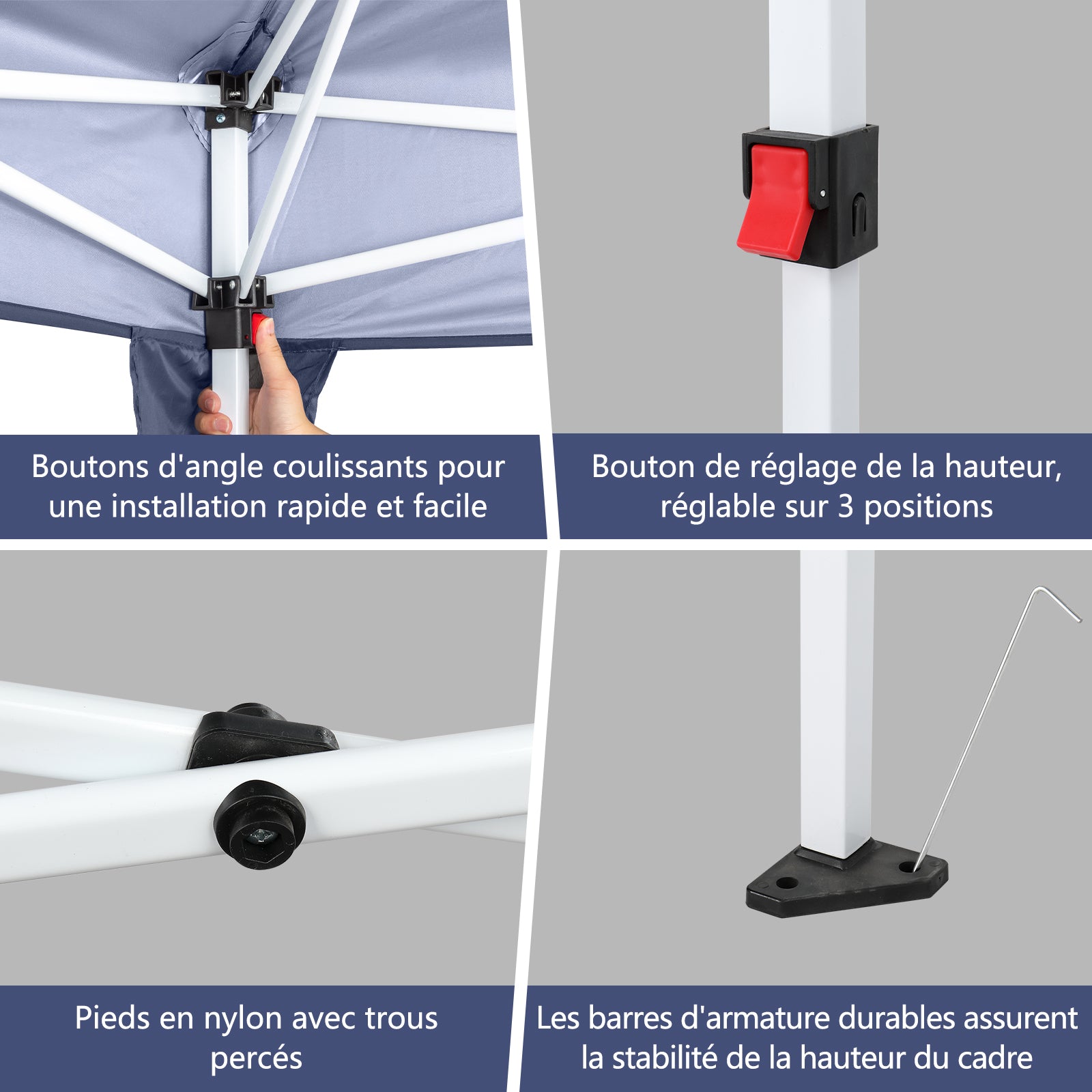 Boutons d'angle coulissants pour une installation rapide et facile

Bouton de réglage de la hauteur, réglable sur 3 positions

Pieds en nylon avec trous percés

Les barres d'armature durables assurent la stabilité de la hauteur du cadre