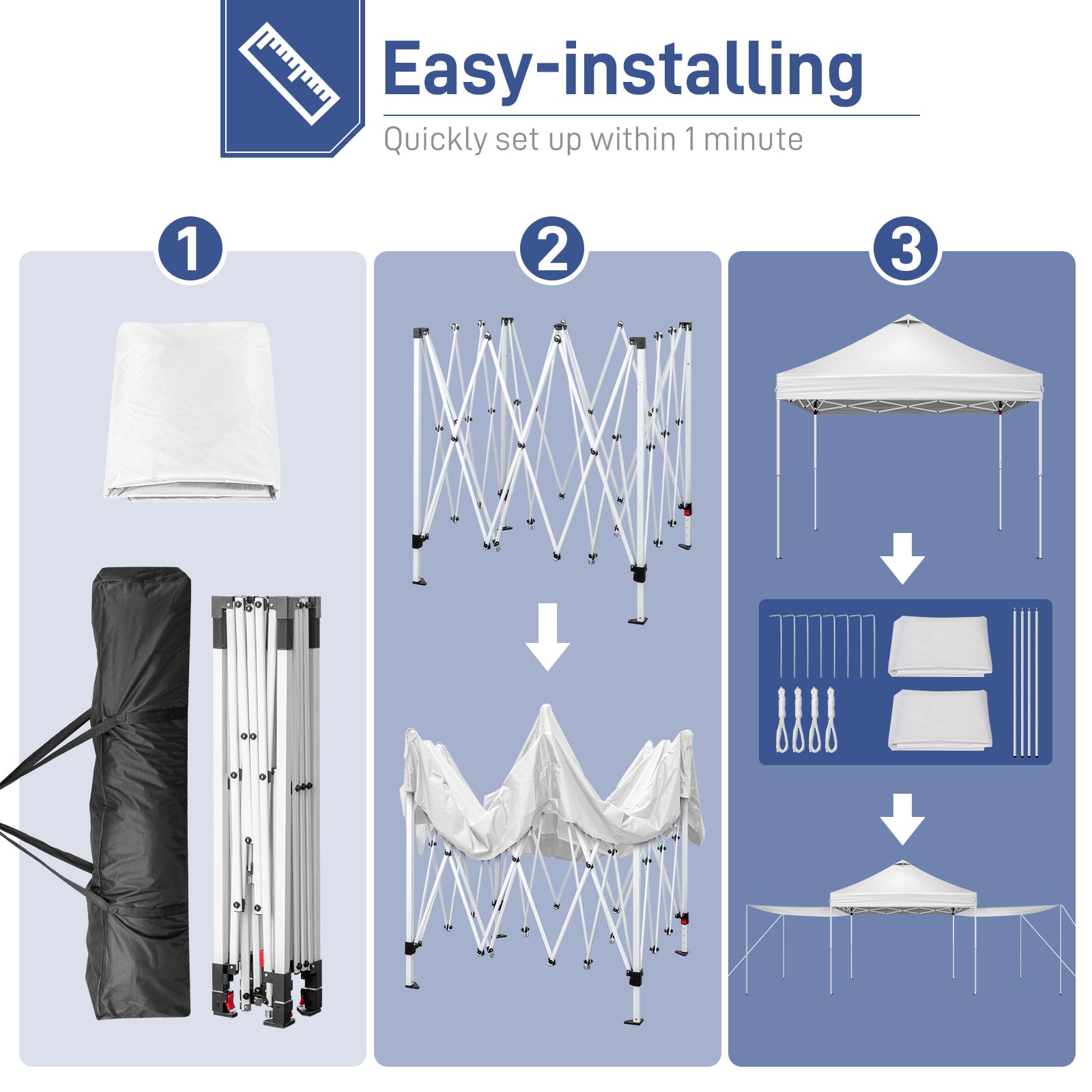 Easy-installing

Quickly set up within 1 minute

1

2

3