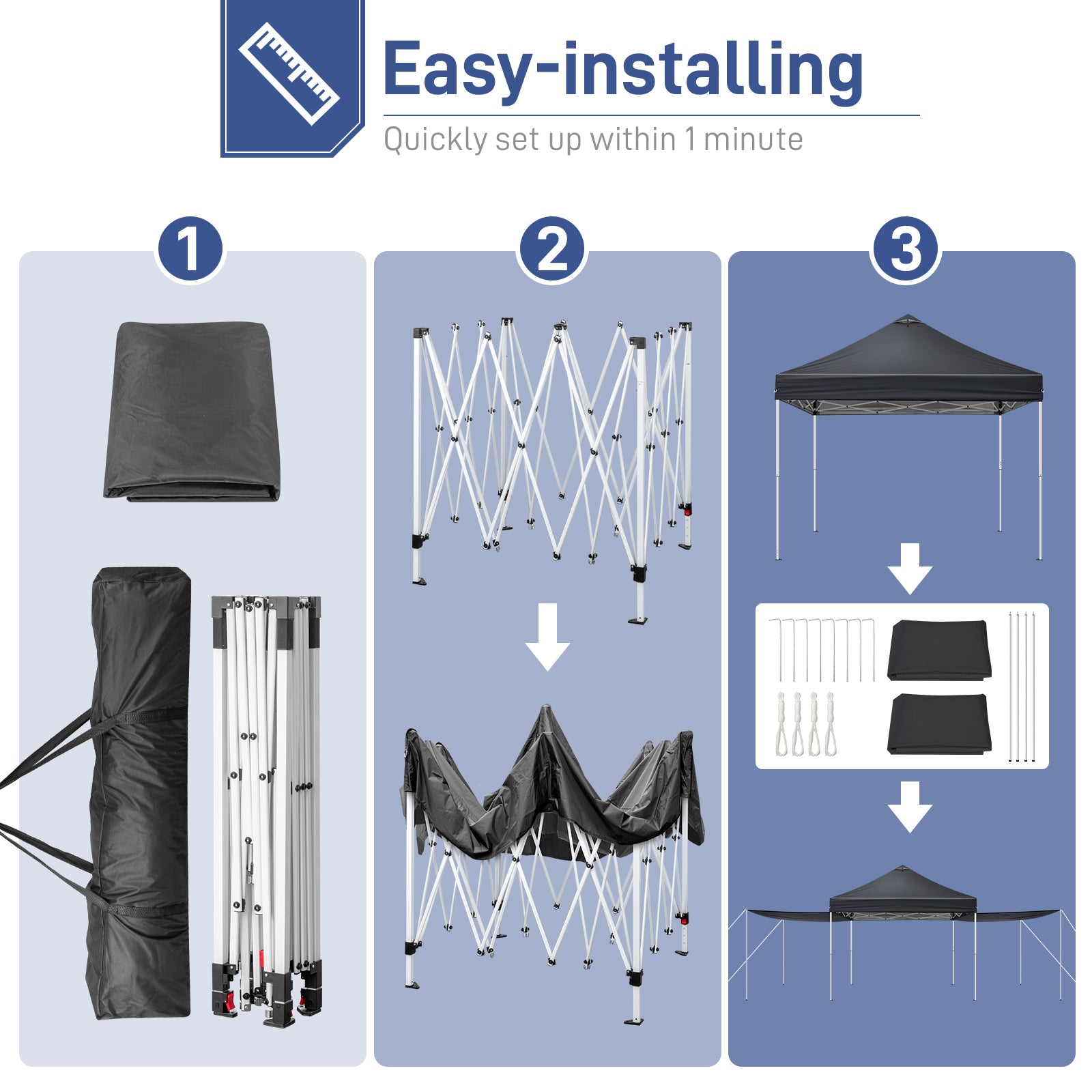 Easy-installing

Quickly set up within 1 minute

1

2

3