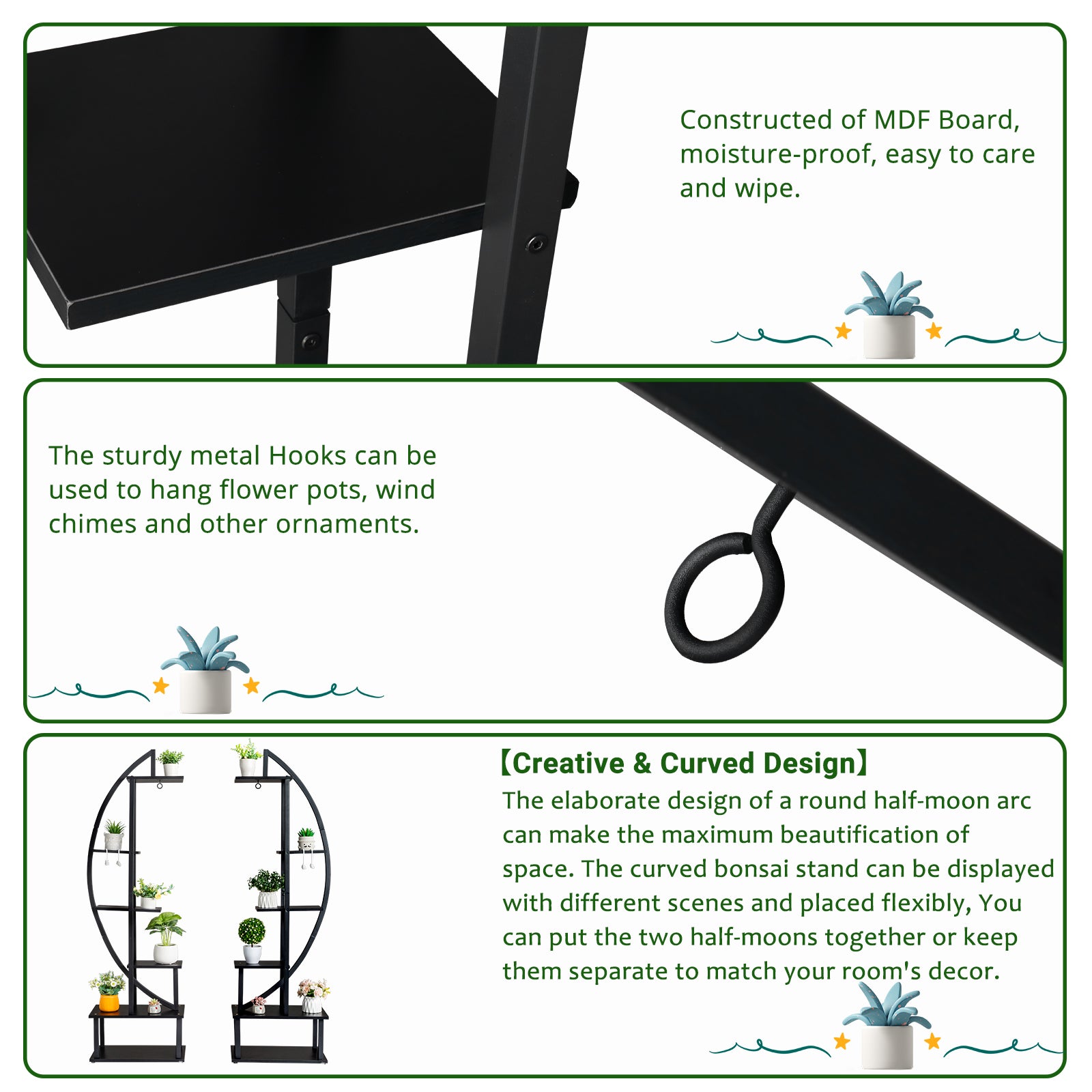 Constructed of MDF Board, moisture-proof, easy to care and wipe.

The sturdy metal Hooks can be used to hang flower pots, wind chimes and other ornaments.

【Creative & Curved Design】
The elaborate design of a round half-moon arc can make the maximum beautification of space. The curved bonsai stand can be displayed with different scenes and placed flexibly, You can put the two half-moons together or keep them separate to match your room's decor.