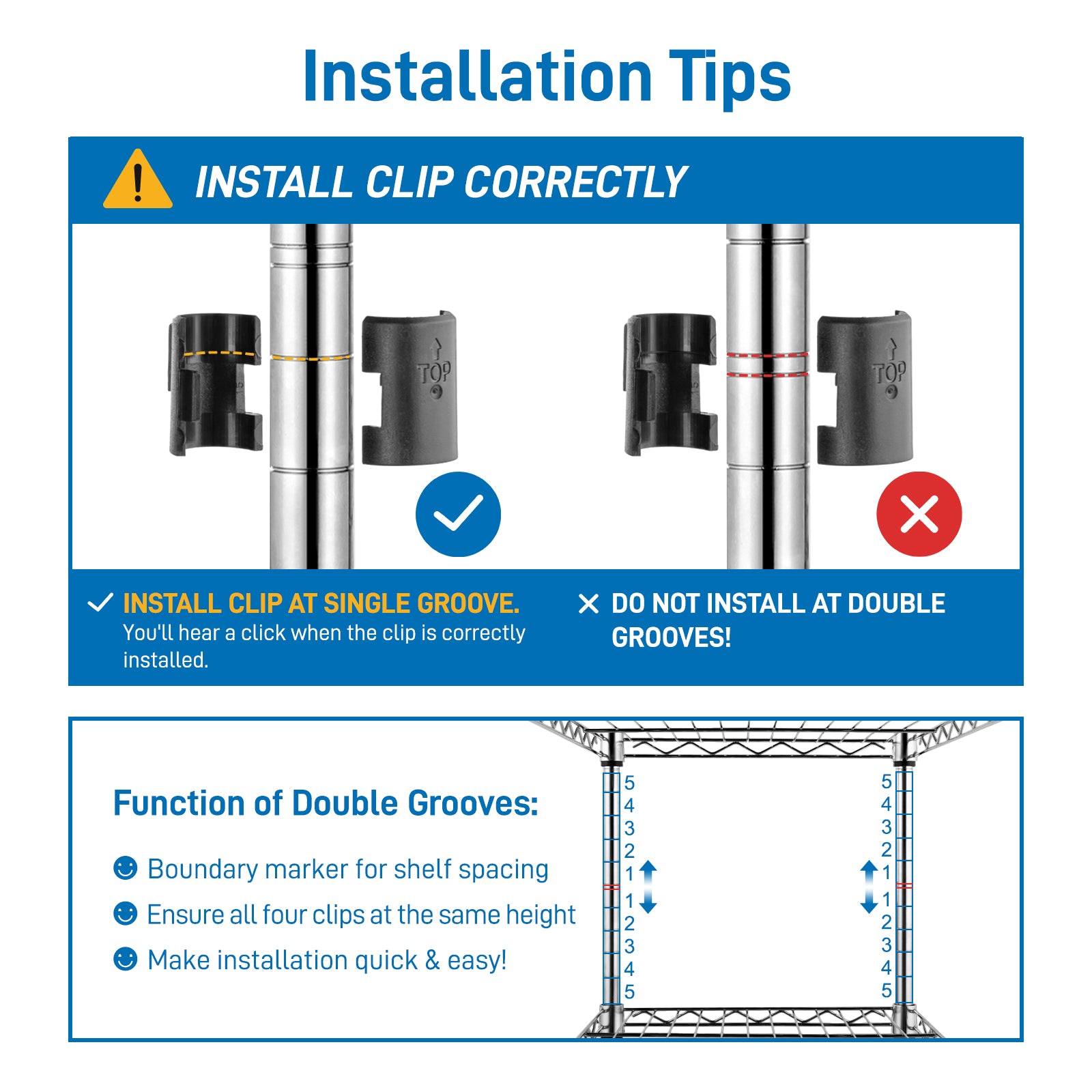 Installation Tips

INSTALL CLIP CORRECTLY

TOP

TOP

INSTALL CLIP AT SINGLE GROOVE.
You'll hear a click when the clip is correctly installed.

DO NOT INSTALL AT DOUBLE GROOVES!

Function of Double Grooves:

Boundary marker for shelf spacing

Ensure all four clips at the same height

Make installation quick & easy!

5
4
3
2
1
1
2
3
4
5

5
4
3
2
1
1
2
3
4
5