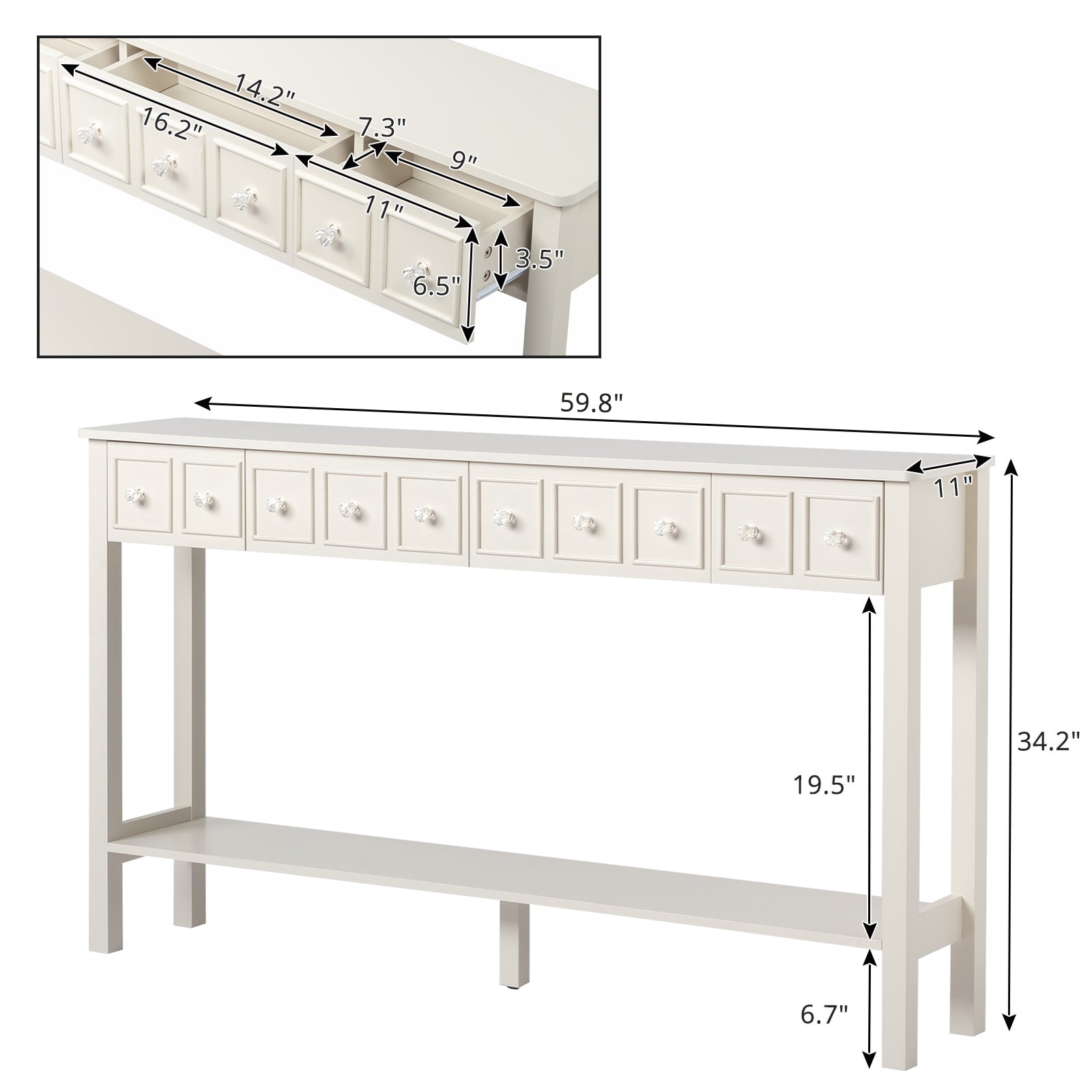 14.2"
16.2"
7.3"
9"
11"
3.5"
6.5"
59.8"
11"
34.2"
19.5"
6.7"