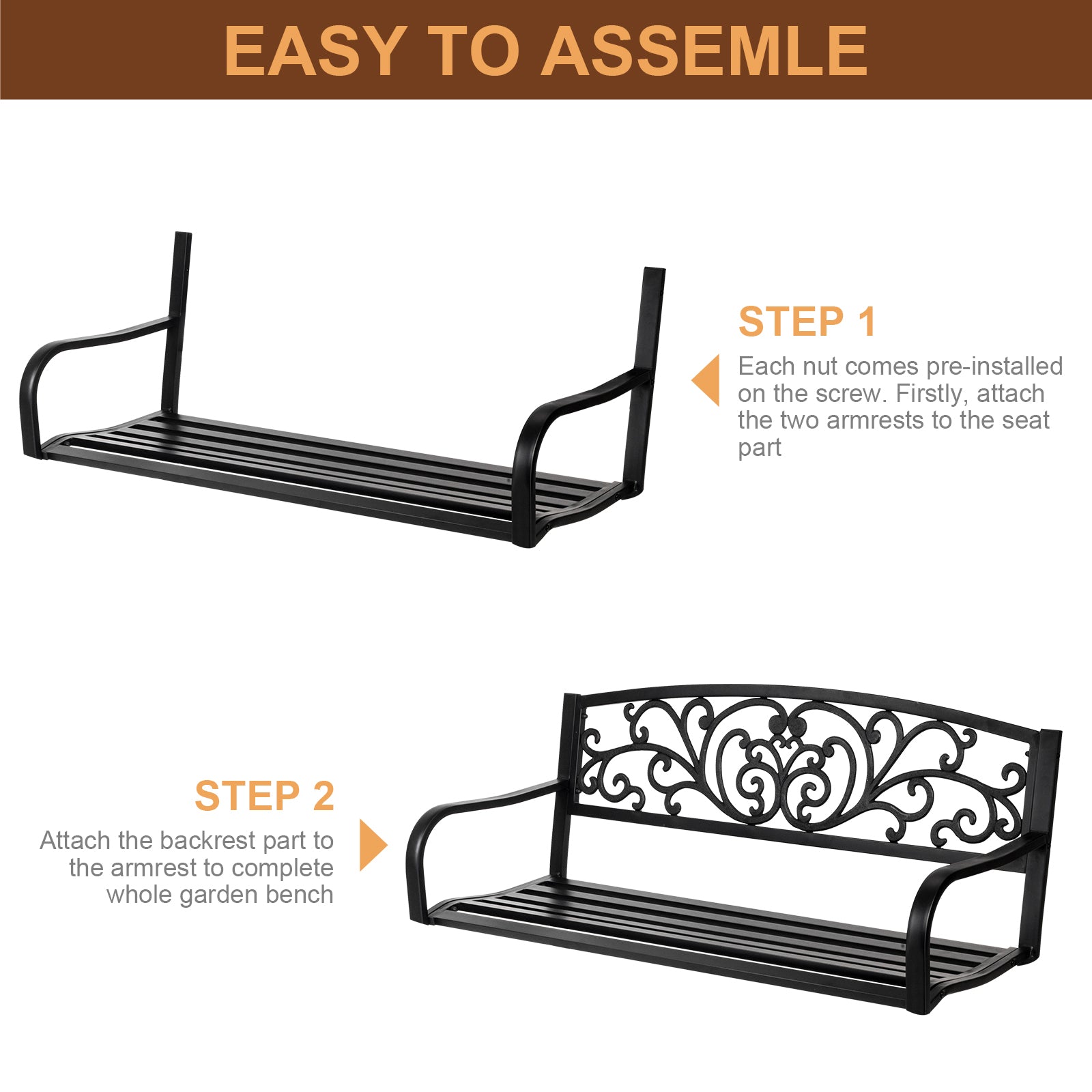 EASY TO ASSEMLE

STEP 1

Each nut comes pre-installed on the screw. Firstly, attach the two armrests to the seat part

STEP 2

Attach the backrest part to the armrest to complete whole garden bench