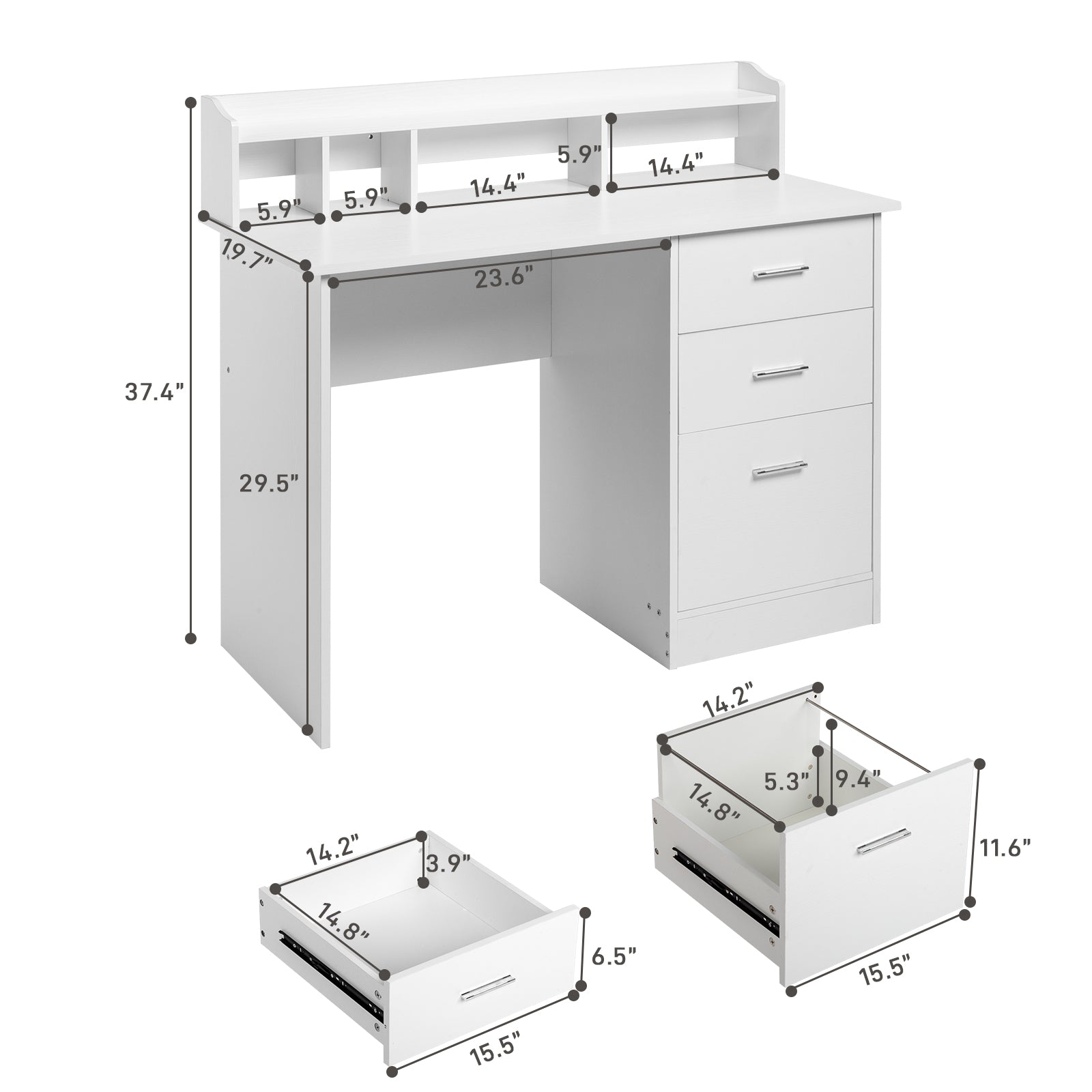 5.9"
14.4"
5.9"
5.9"
14.4"
19.7"
23.6"
37.4"
29.5"
14.2"
5.3"
9.4"
14.8"
11.6"
15.5"
14.2"
3.9"
14.8"
6.5"
15.5"