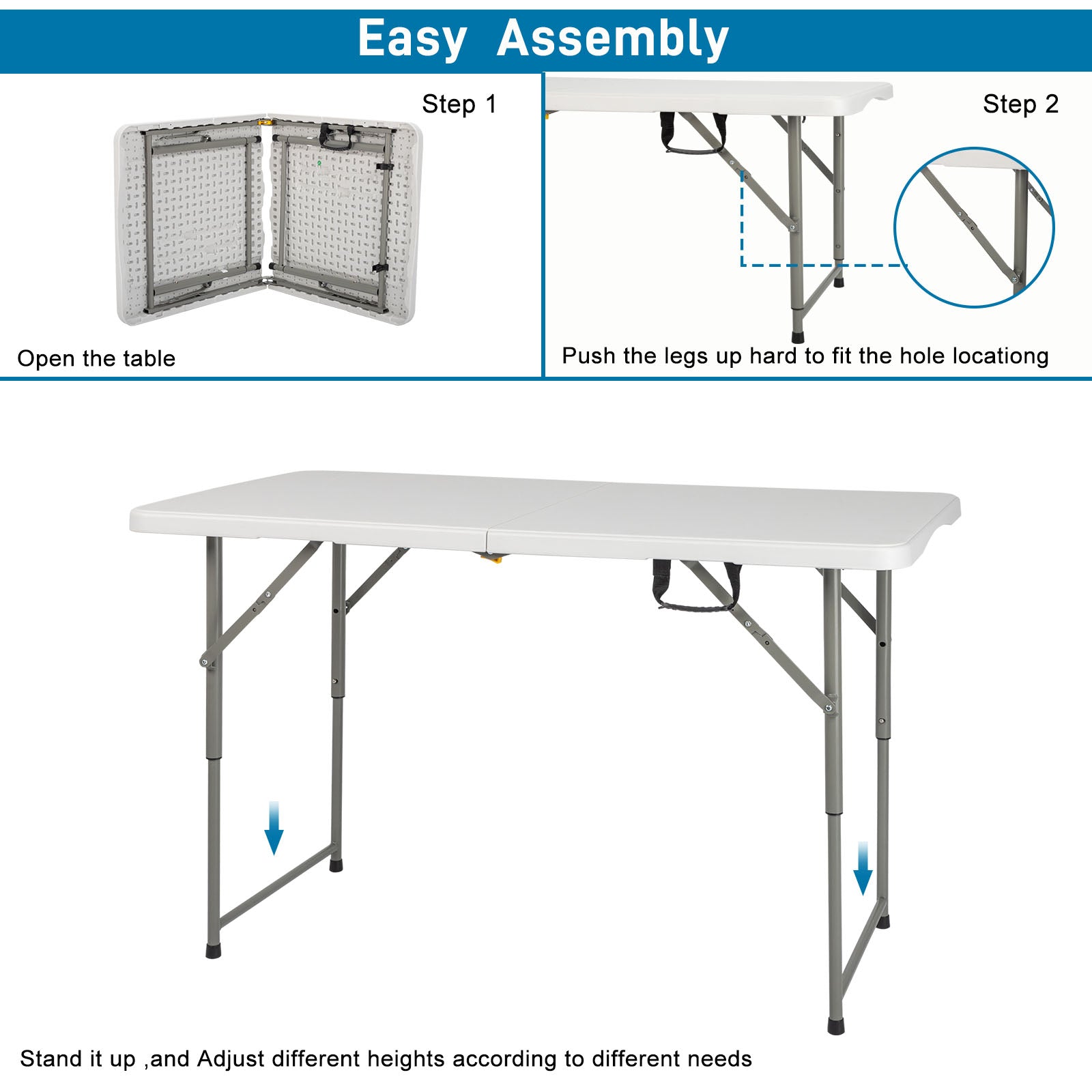 Easy Assembly

Step 1

Open the table

Step 2

Push the legs up hard to fit the hole locationg

Stand it up ,and Adjust different heights according to different needs