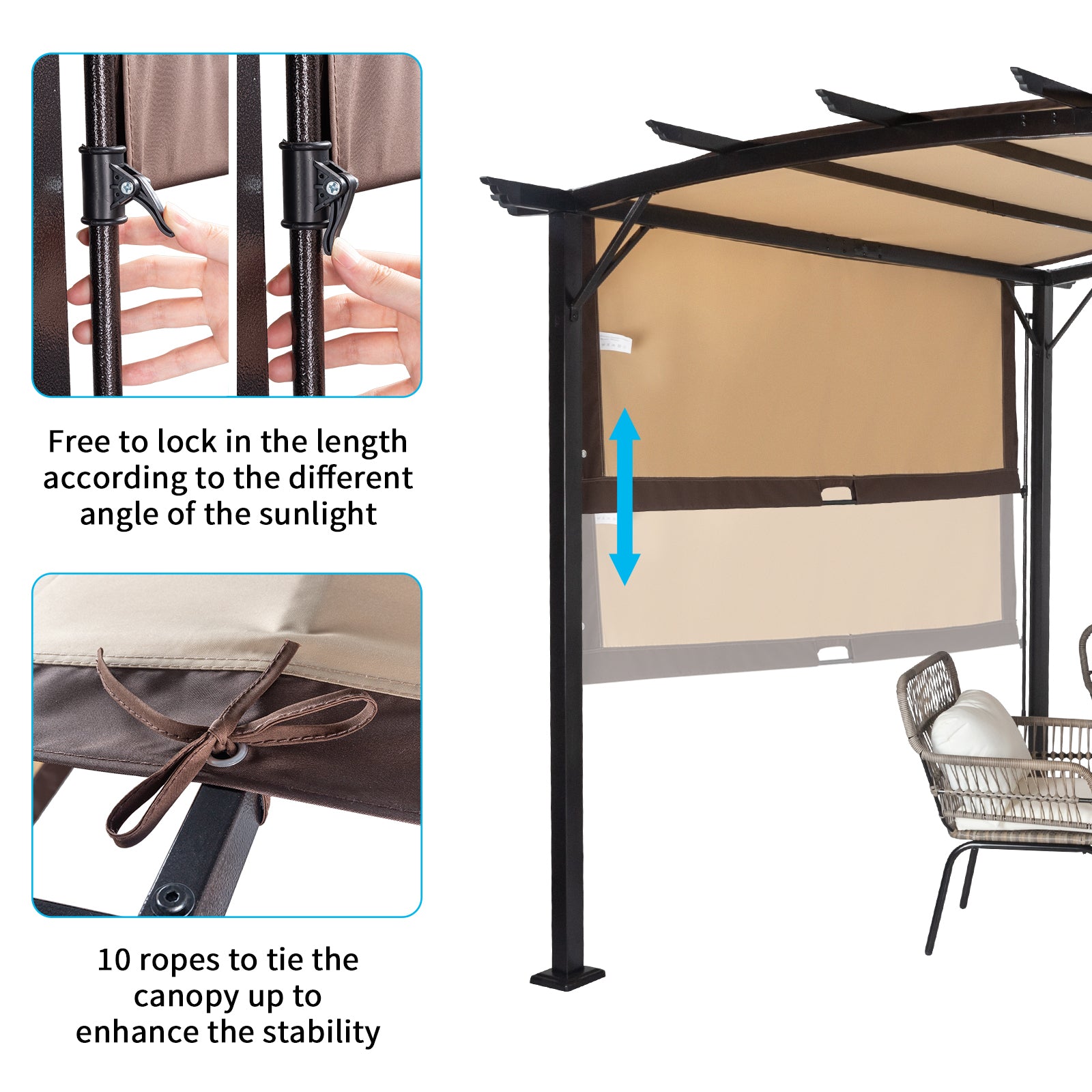 Free to lock in the length according to the different angle of the sunlight

10 ropes to tie the canopy up to enhance the stability